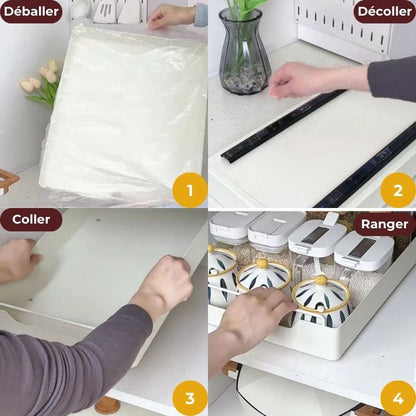 Déballer

1

Décoller

2

Coller

3

Ranger

4