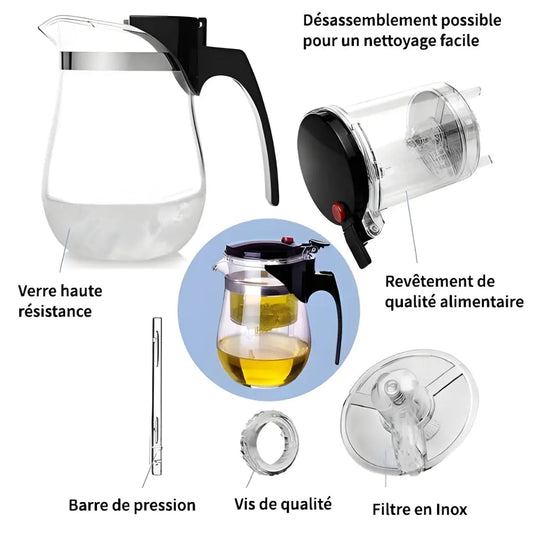 Désassemblement possible pour un nettoyage facile

Verre haute résistance

Revêtement de qualité alimentaire

Barre de pression

Vis de qualité

Filtre en Inox