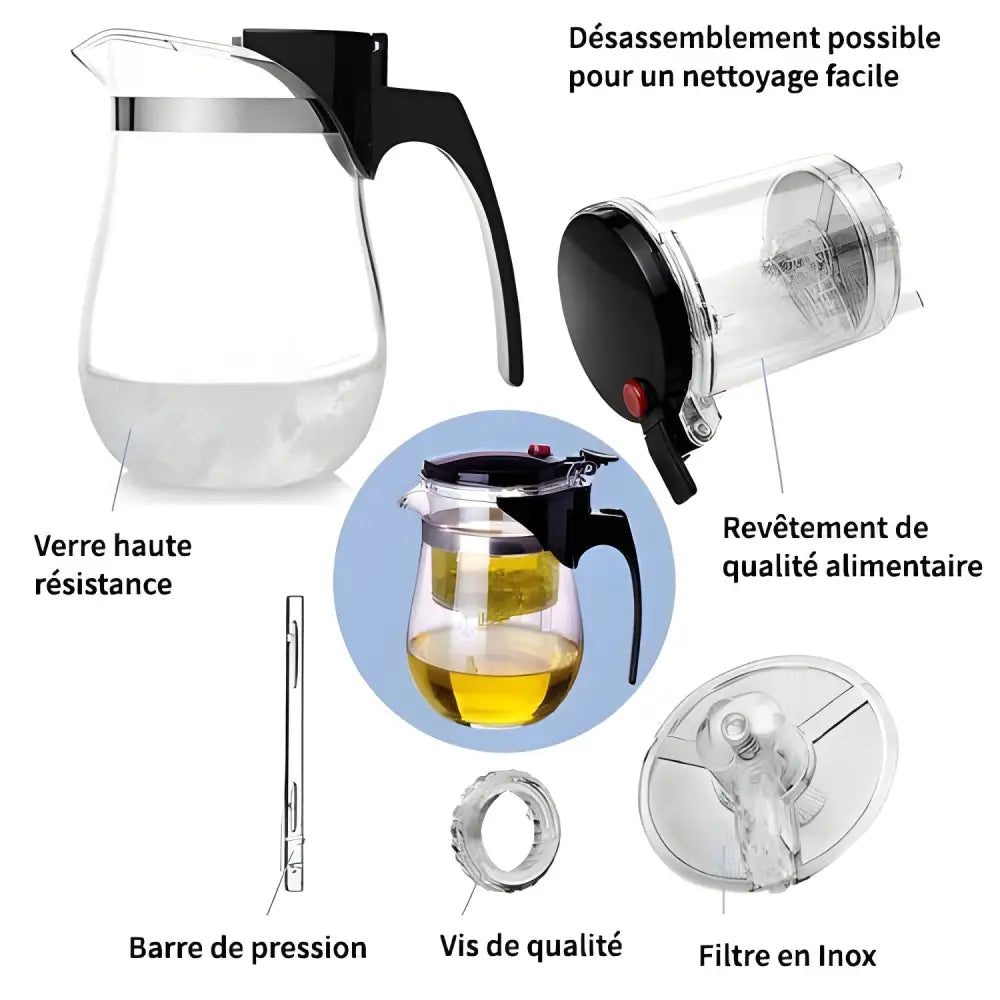 Désassemblement possible pour un nettoyage facile

Verre haute résistance

Revêtement de qualité alimentaire

Barre de pression

Vis de qualité

Filtre en Inox