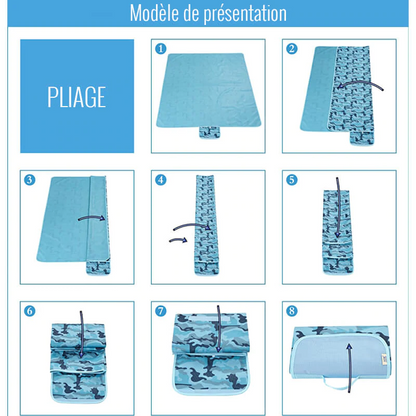 Modèle de présentation

PLIAGE

1

2

3

4

5

6

7

8