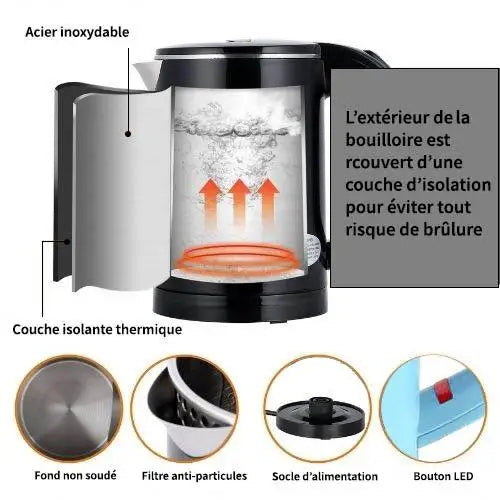 Acier inoxydable

L'extérieur de la bouilloire est rcouvert d'une couche d'isolation pour éviter tout risque de brûlure

Couche isolante thermique

Fond non soudé

Filtre anti-particules

Socle d'alimentation

Bouton LED