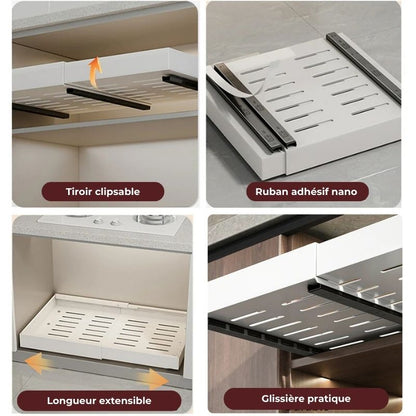 Tiroir clipsable

Ruban adhésif nano

Longueur extensible

Glissière pratique