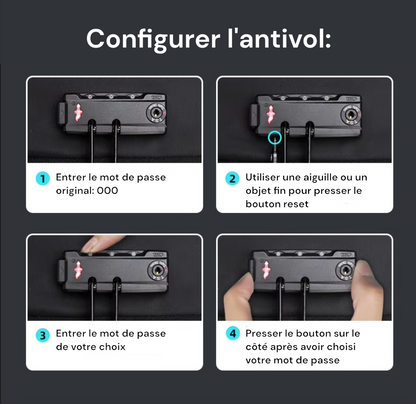 Configurer l'antivol:

1 Entrer le mot de passe original: 000

2 Utiliser une aiguille ou un objet fin pour presser le bouton reset

3 Entrer le mot de passe de votre choix

4 Presser le bouton sur le côté après avoir choisi votre mot de passe