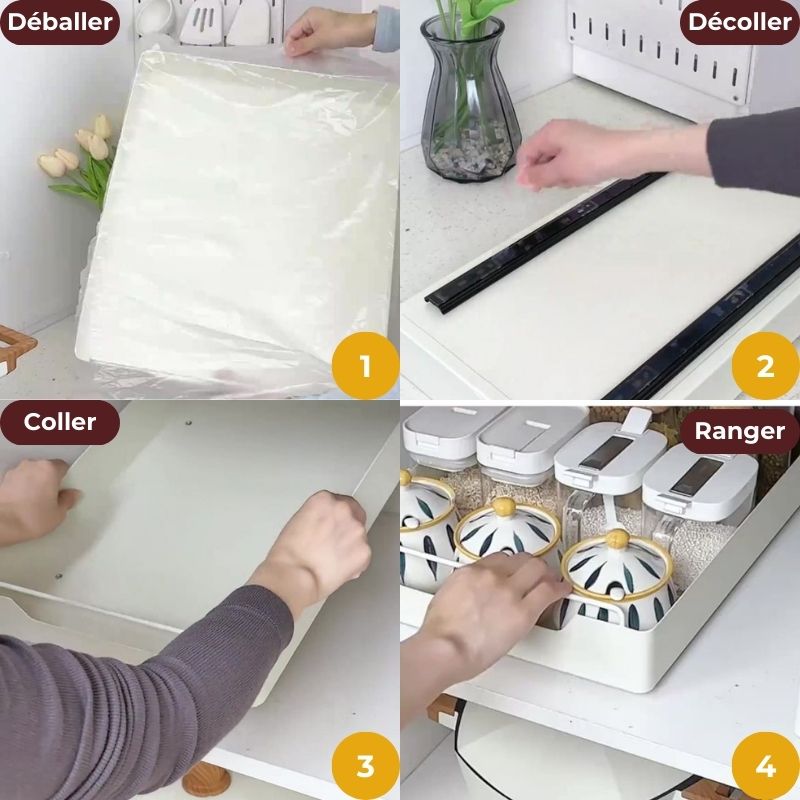 Déballer

1

Décoller

2

Coller

3

Ranger

4