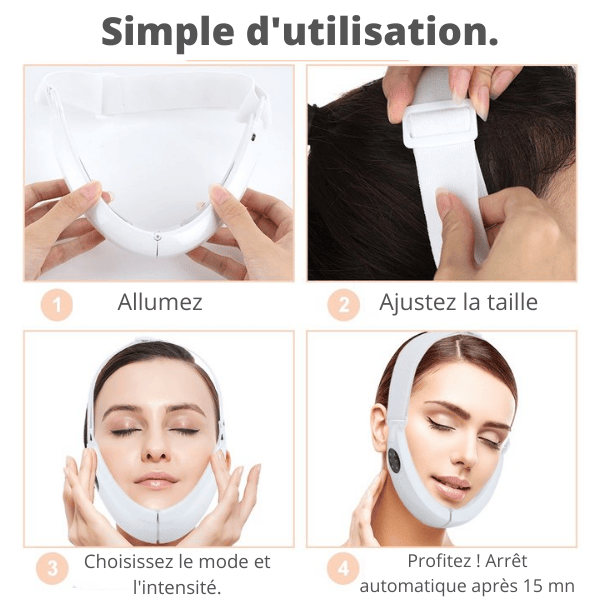 Simple d'utilisation.

1 Allumez

2 Ajustez la taille

3 Choisissez le mode et l'intensité.

4 Profitez ! Arrêt automatique après 15 mn