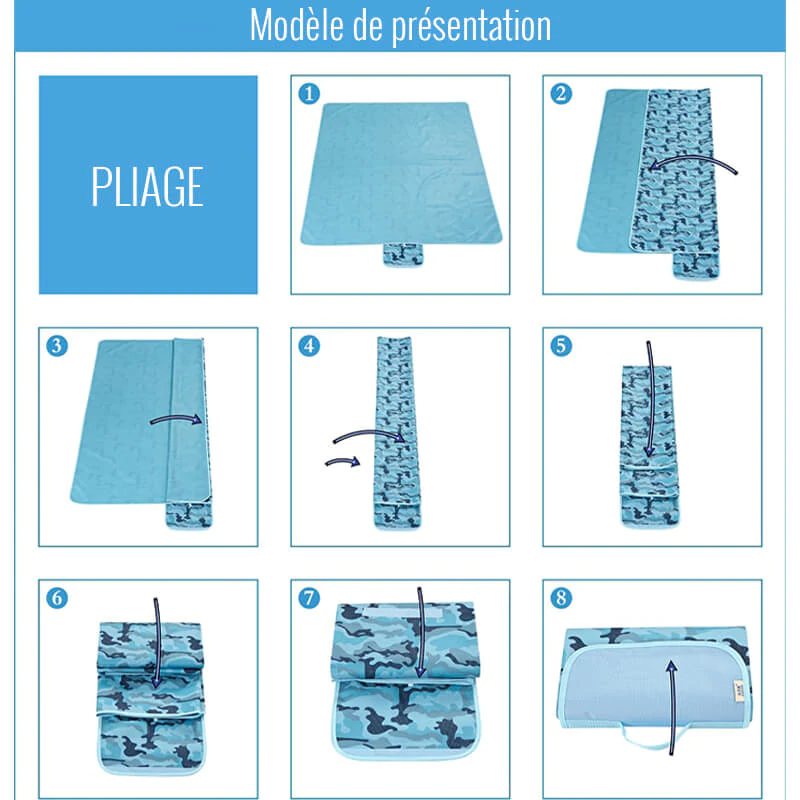 Modèle de présentation

PLIAGE

1

2

3

4

5

6

7

8