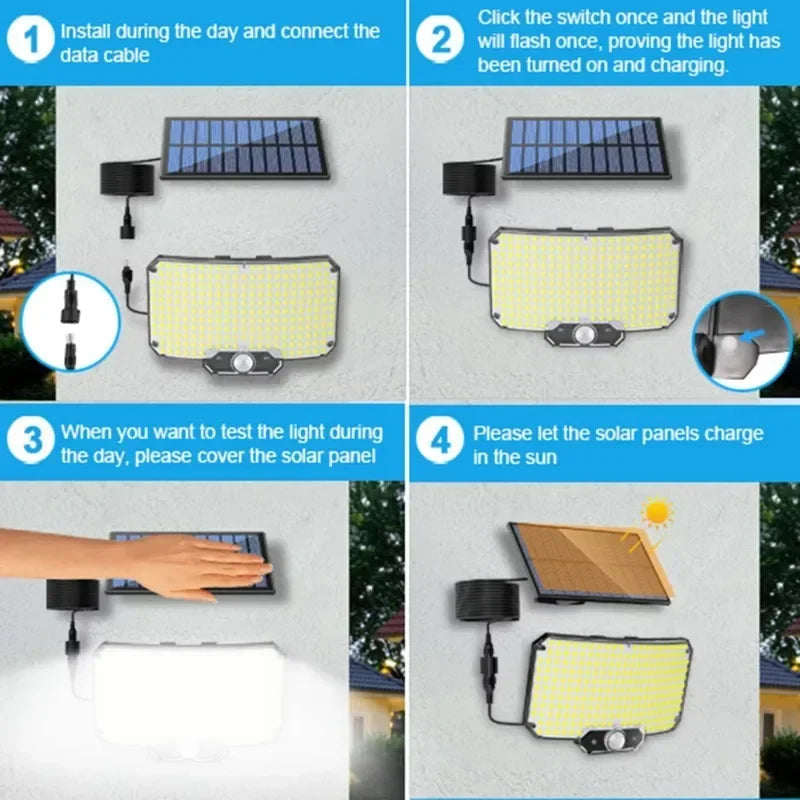 1 Install during the day and connect the data cable

2 Click the switch once and the light will flash once, proving the light has been turned on and charging.

3 When you want to test the light during the day, please cover the solar panel

4 Please let the solar panels charge in the sun